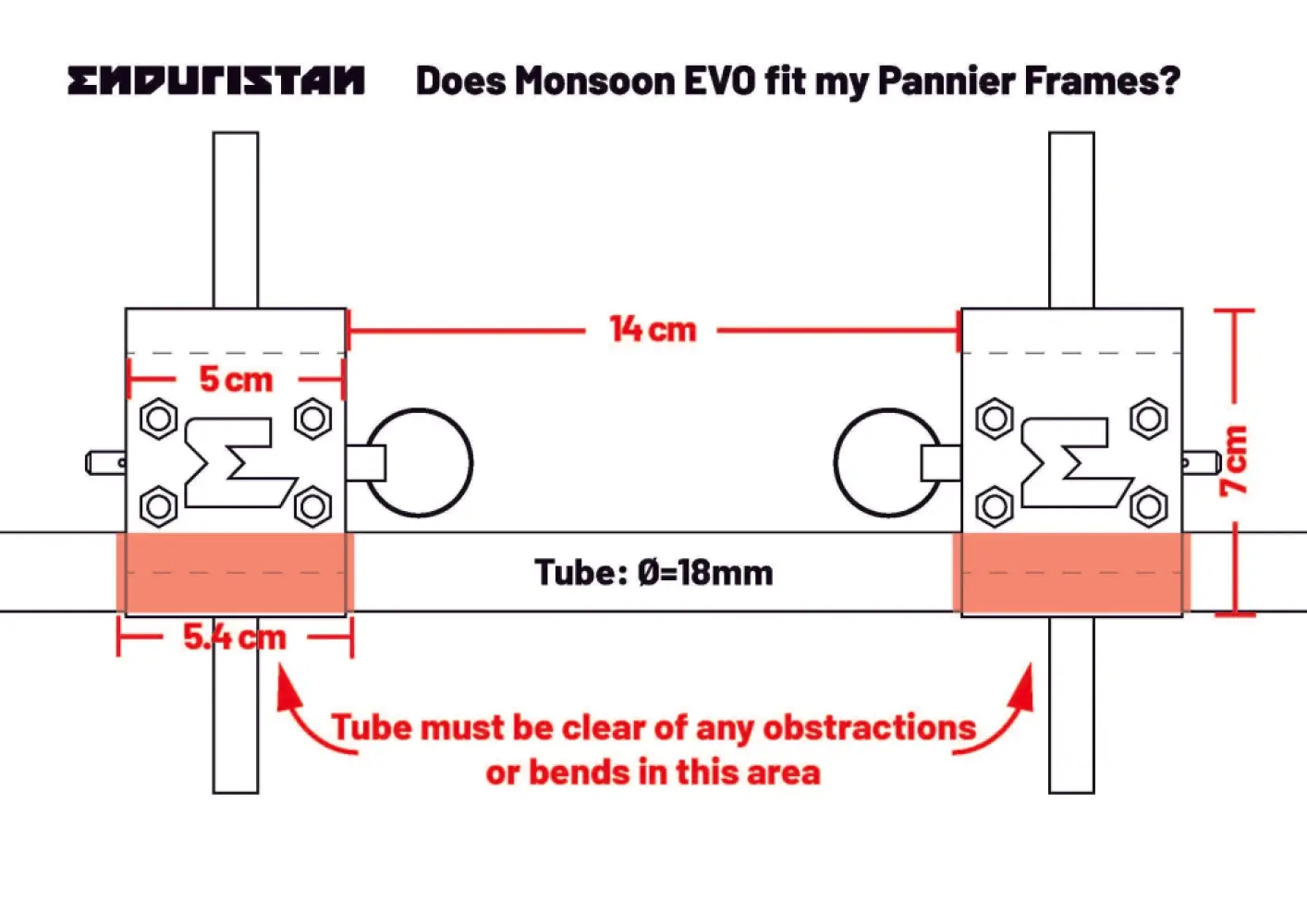 ENDURISTAN Does Monsoon EVO fit my Pannier Frames?

14 cm

5 cm

7 cm

Tube: Ø=18mm

5.4 cm

Tube must be clear of any obstractions or bends in this area